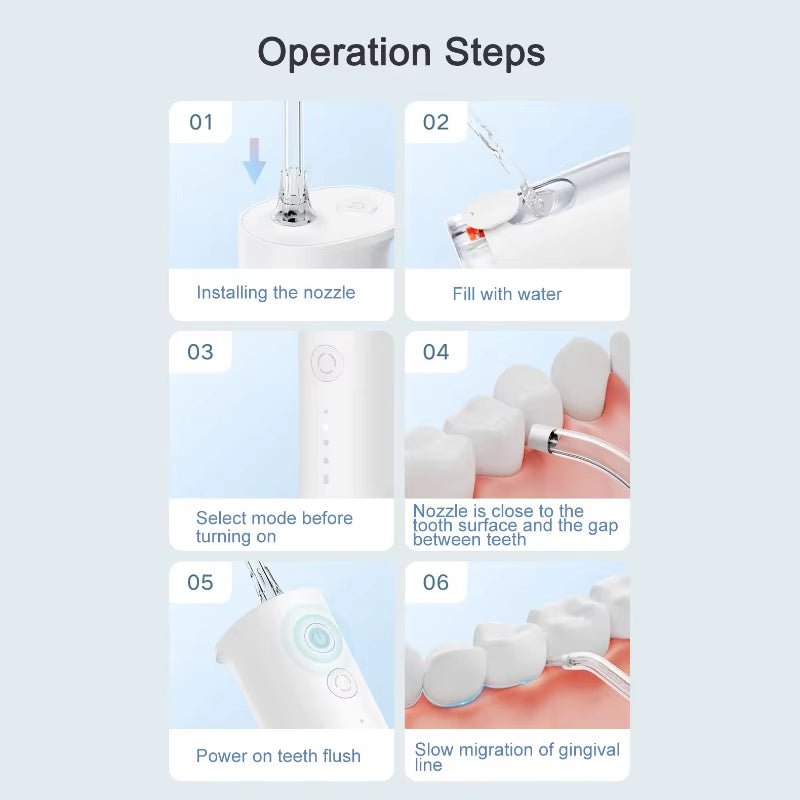 Operation Steps

01

Installing the nozzle

02

Fill with water

03

Select mode before turning on

04

Nozzle is close to the tooth surface and the gap between teeth

05

Power on teeth flush

06

Slow migration of gingival line