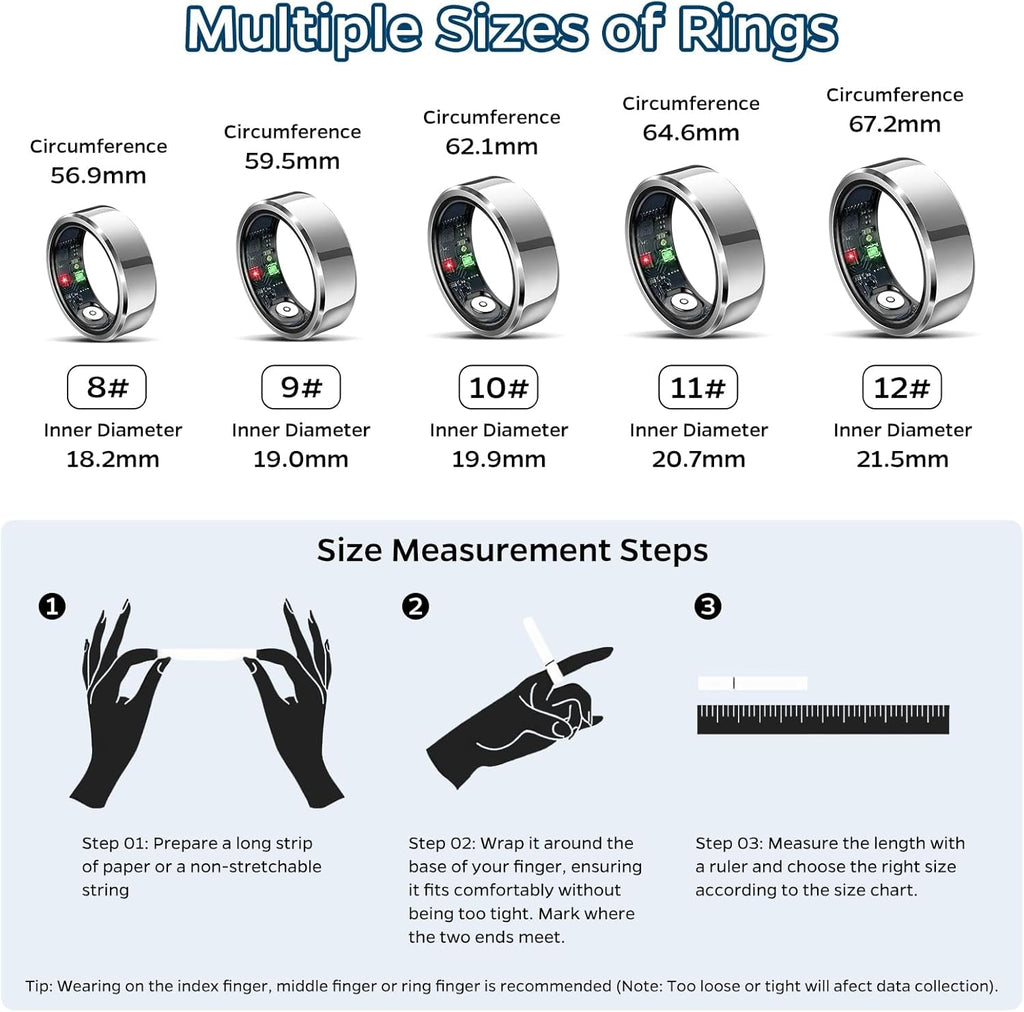 Multiple Sizes of Rings

Circumference
56.9mm

8#

Inner Diameter
18.2mm

Circumference
59.5mm

9#

Inner Diameter
19.0mm

Circumference
62.1mm

10#

Inner Diameter
19.9mm

Circumference
64.6mm

11#

Inner Diameter
20.7mm

Circumference
67.2mm

12#

Inner Diameter
21.5mm

Size Measurement Steps

1

Step 01: Prepare a long strip of paper or a non-stretchable string

2

Step 02: Wrap it around the base of your finger, ensuring it fits comfortably without being too tight. Mark where the two ends meet.

3

Step 03: Measure the length with a ruler and choose the right size according to the size chart.

Tip: Wearing on the index finger, middle finger or ring finger is recommended (Note: Too loose or tight will afect data collection).