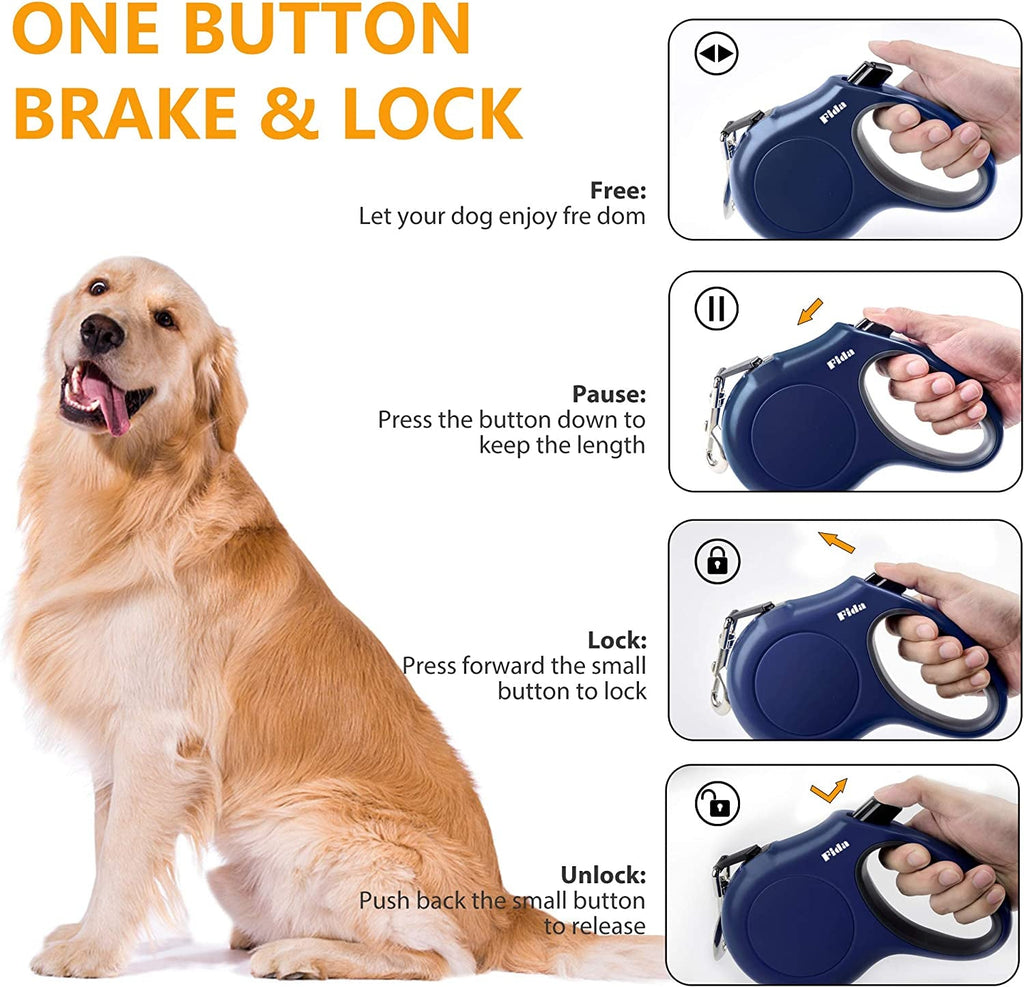 ONE BUTTON BRAKE & LOCK

Free:
Let your dog enjoy fre dom

Fida

Pause:
Press the button down to keep the length

Fida

Lock:
Press forward the small button to lock

Fida

Unlock:
Push back the small button to release

Fida