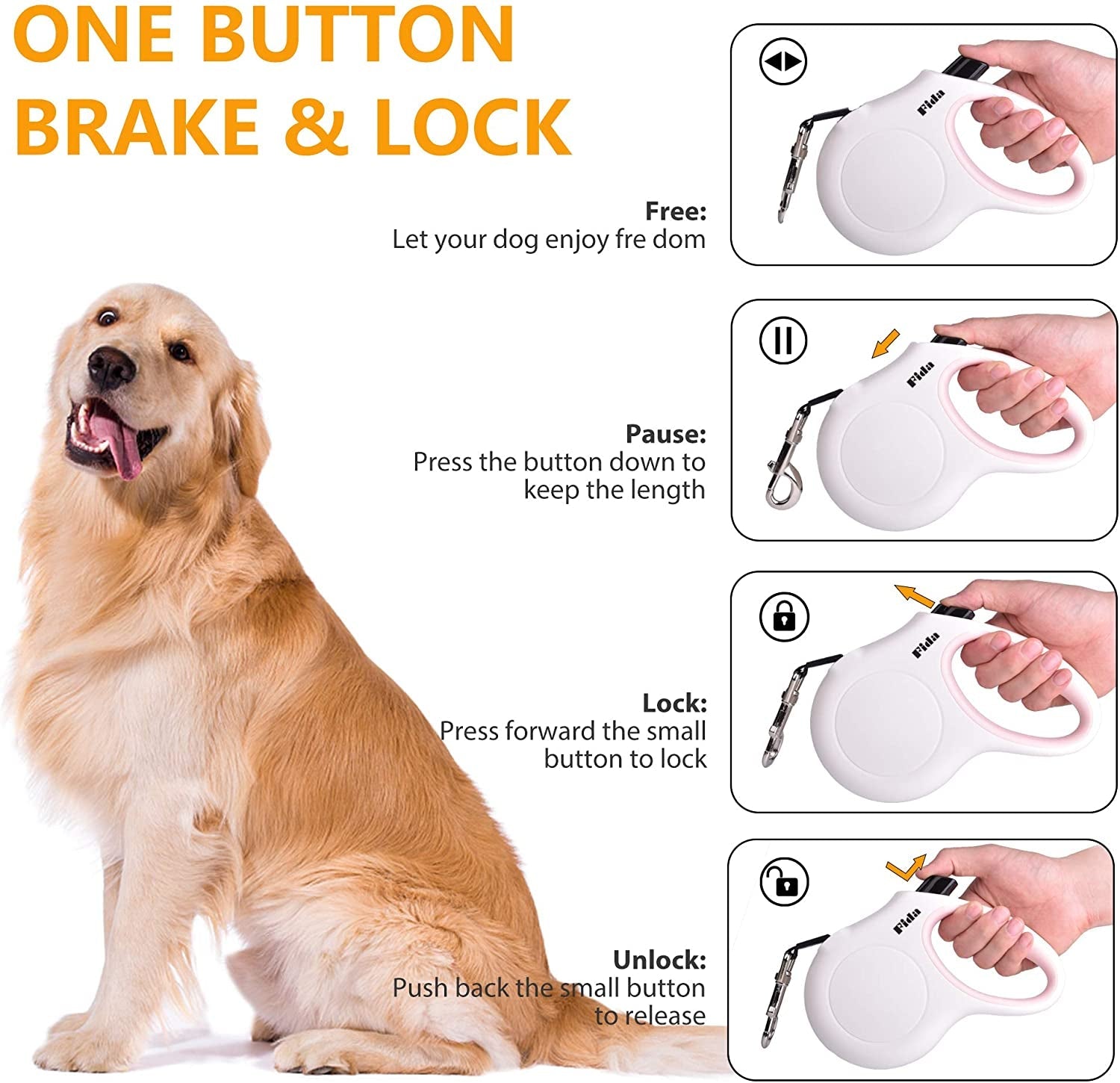 ONE BUTTON
BRAKE & LOCK

Free:
Let your dog enjoy fre dom

Fida

Pause:
Press the button down to keep the length

Fida

Lock:
Press forward the small button to lock

Fida

Unlock:
Push back the small button to release

Fida