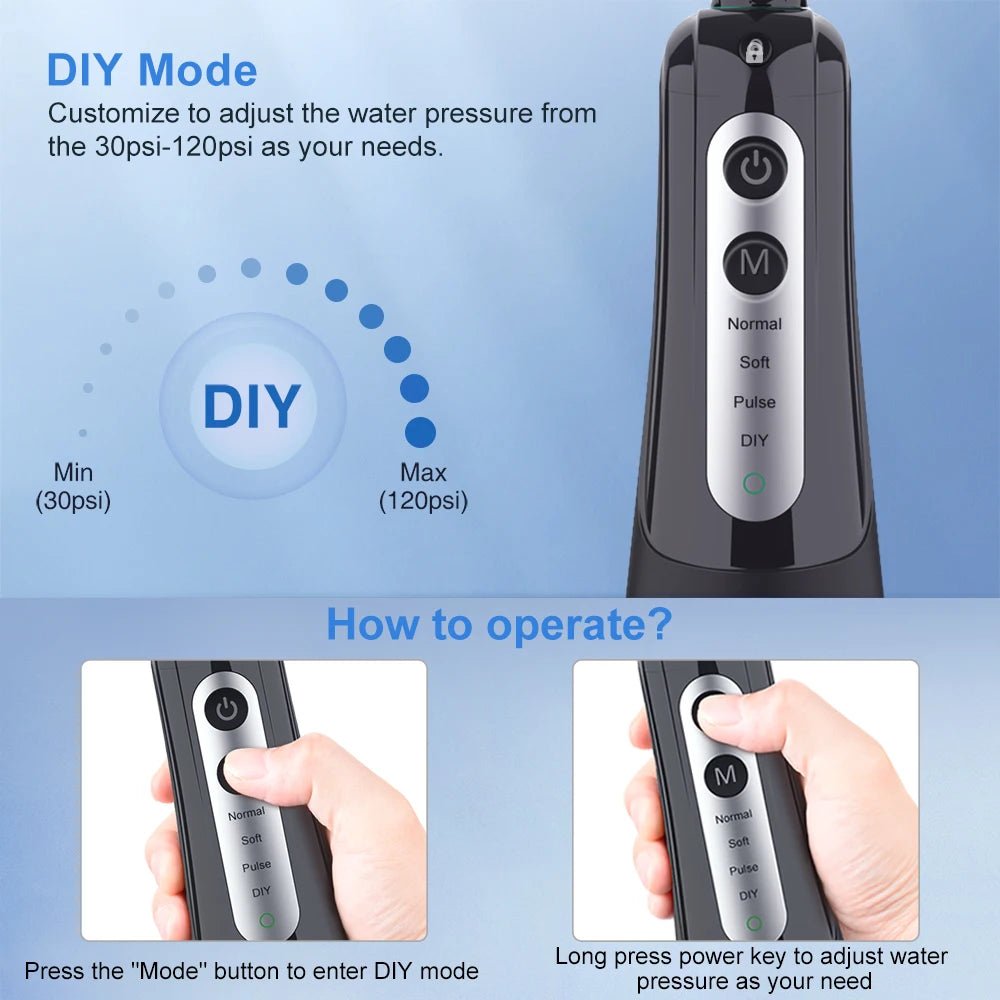 DIY Mode
Customize to adjust the water pressure from the 30psi-120psi as your needs.

DIY

Min
(30psi)

Max
(120psi)

M
Normal
Soft
Pulse
DIY

How to operate?

Normal
Soft
Pulse
DIY

Press the "Mode" button to enter DIY mode

M
Normal
Soft
Pulse
DIY

Long press power key to adjust water pressure as your need