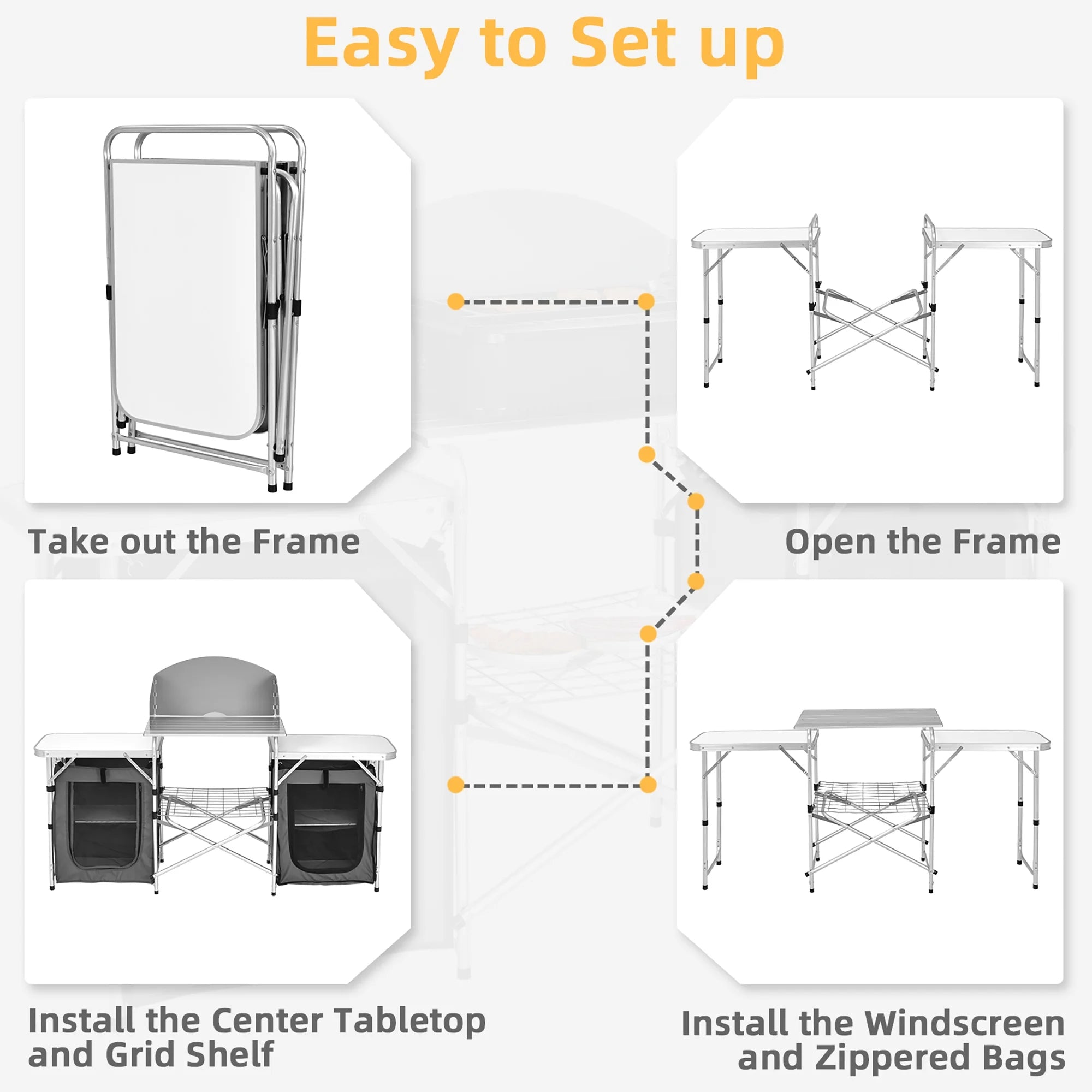 Easy to Set up

Take out the Frame

Open the Frame

Install the Center Tabletop and Grid Shelf

Install the Windscreen and Zippered Bags