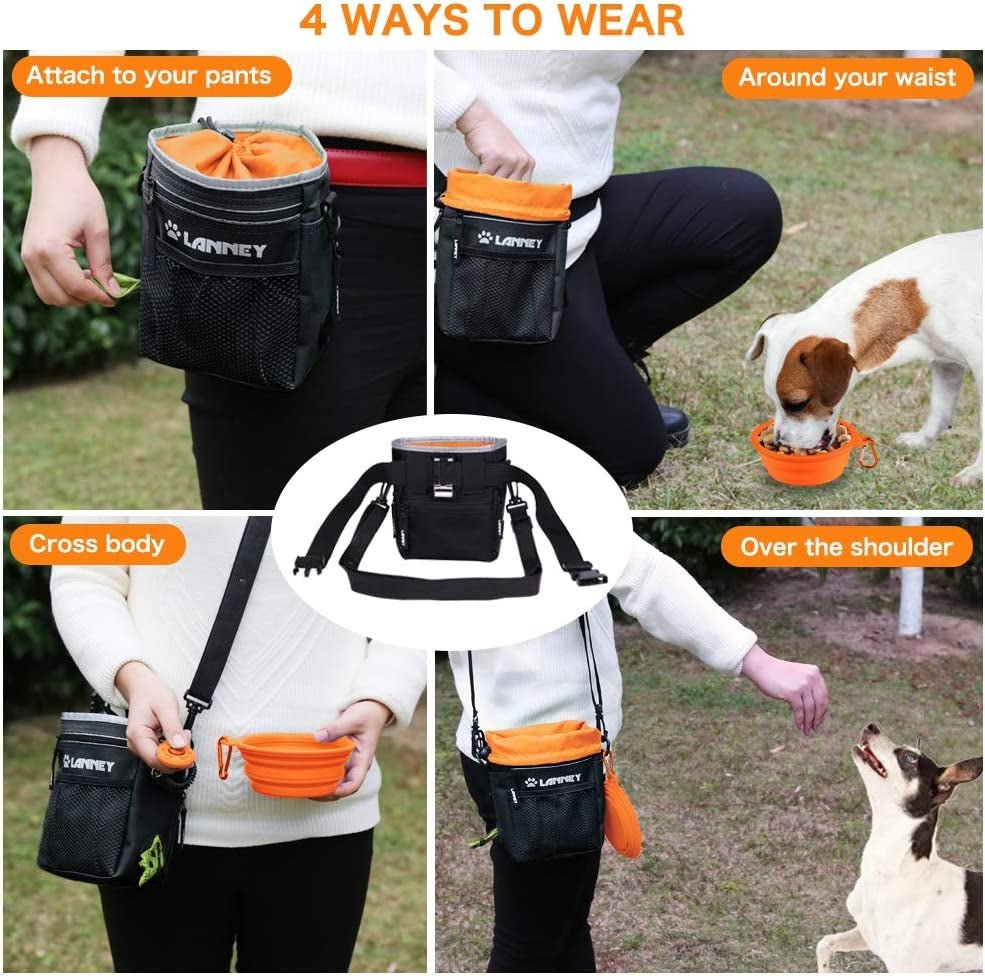 4 WAYS TO WEAR

Attach to your pants

LANNEY

Around your waist

LANNEY

Cross body

LANNEY

Over the shoulder

LANNEY