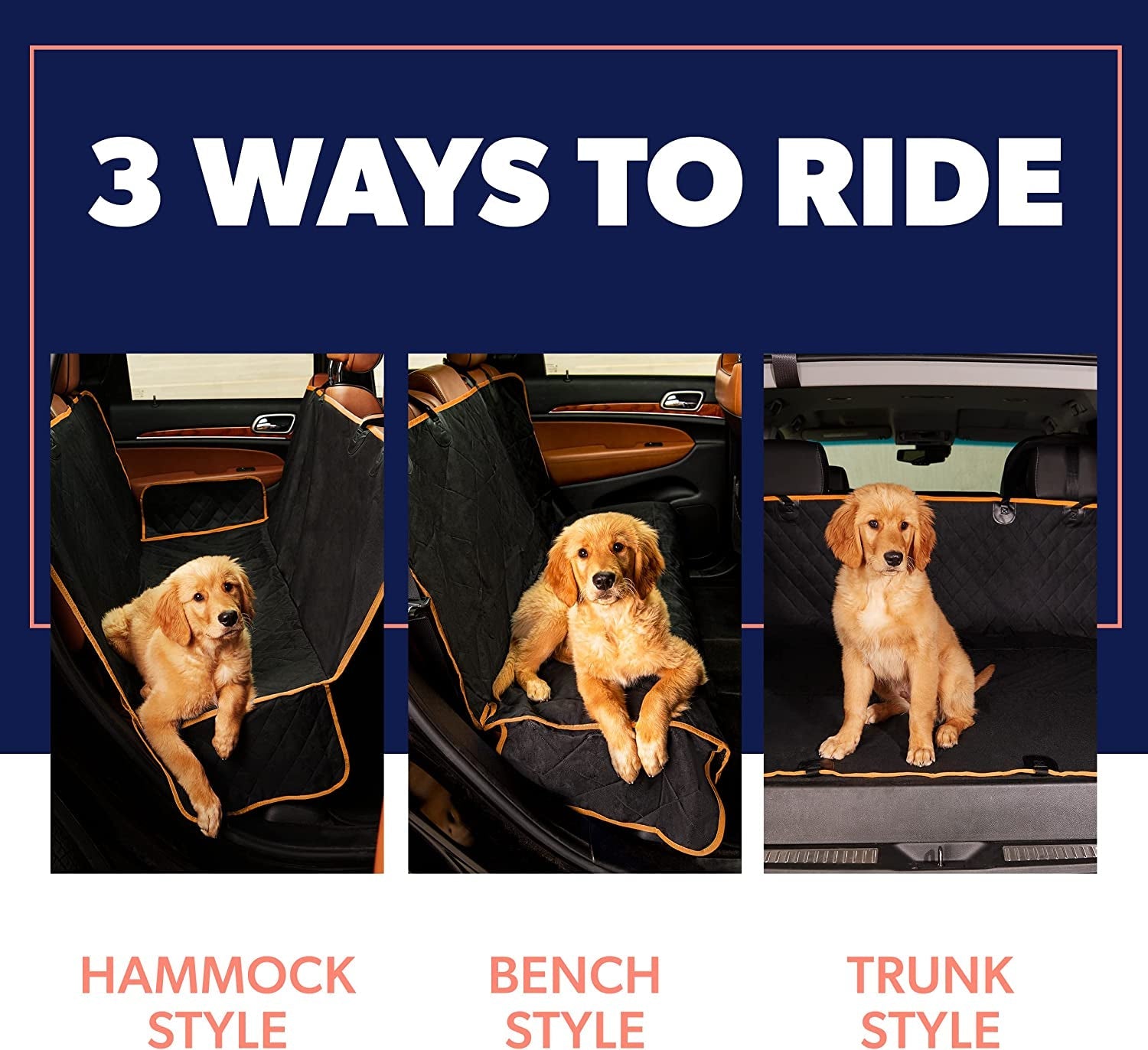 3 WAYS TO RIDE

HAMMOCK STYLE

BENCH STYLE

TRUNK STYLE