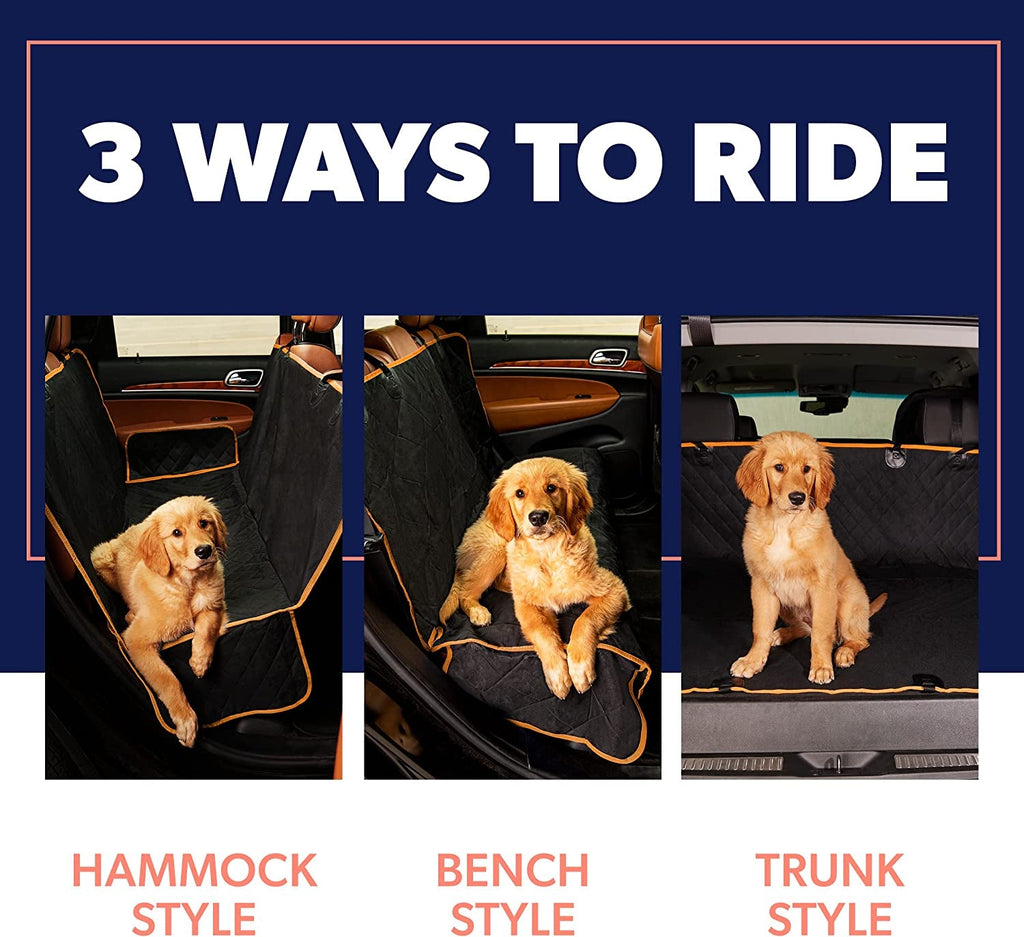 3 WAYS TO RIDE

HAMMOCK STYLE

BENCH STYLE

TRUNK STYLE