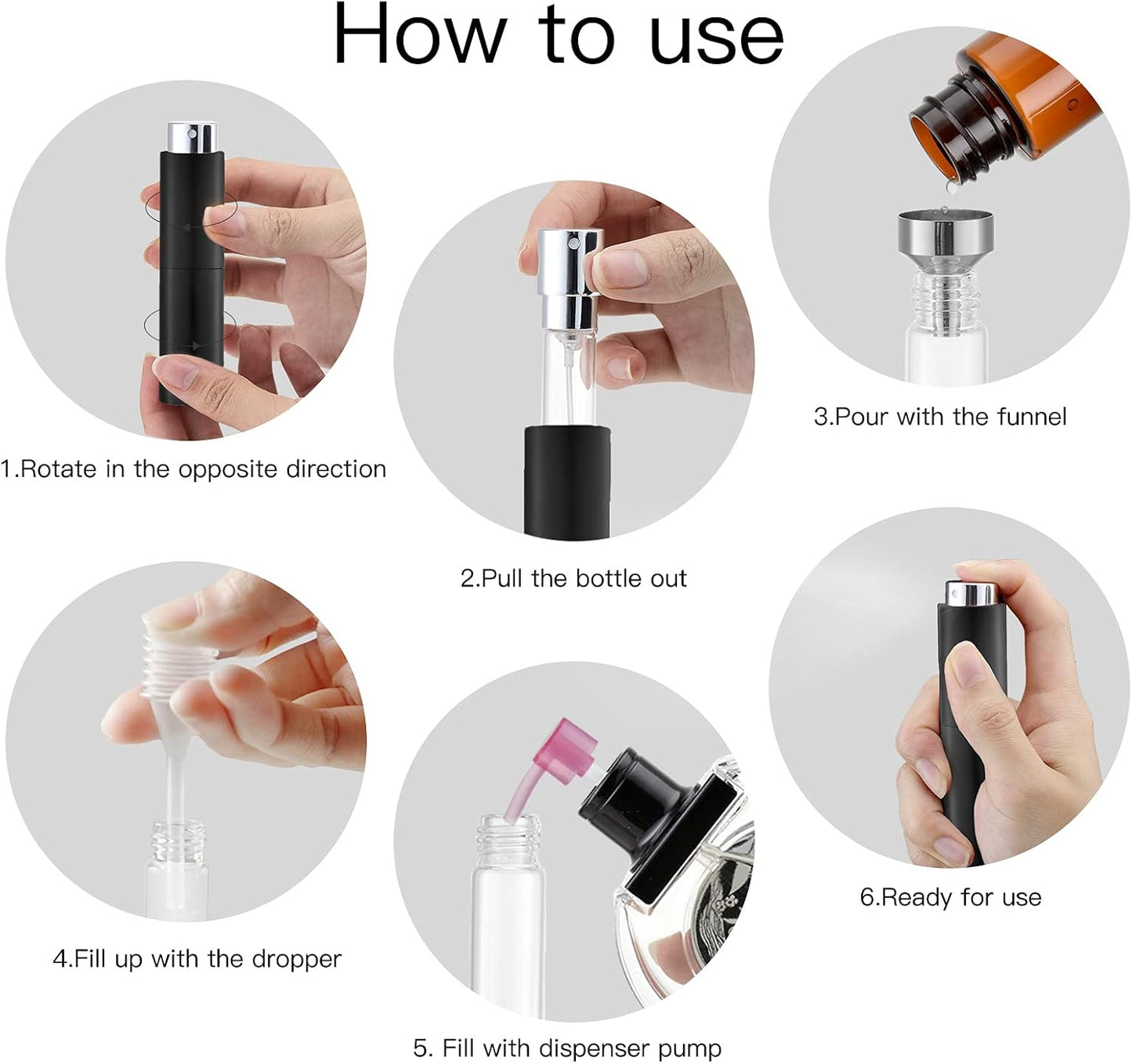 How to use

1.Rotate in the opposite direction

2.Pull the bottle out

3.Pour with the funnel

4.Fill up with the dropper

5. Fill with dispenser pump

6.Ready for use