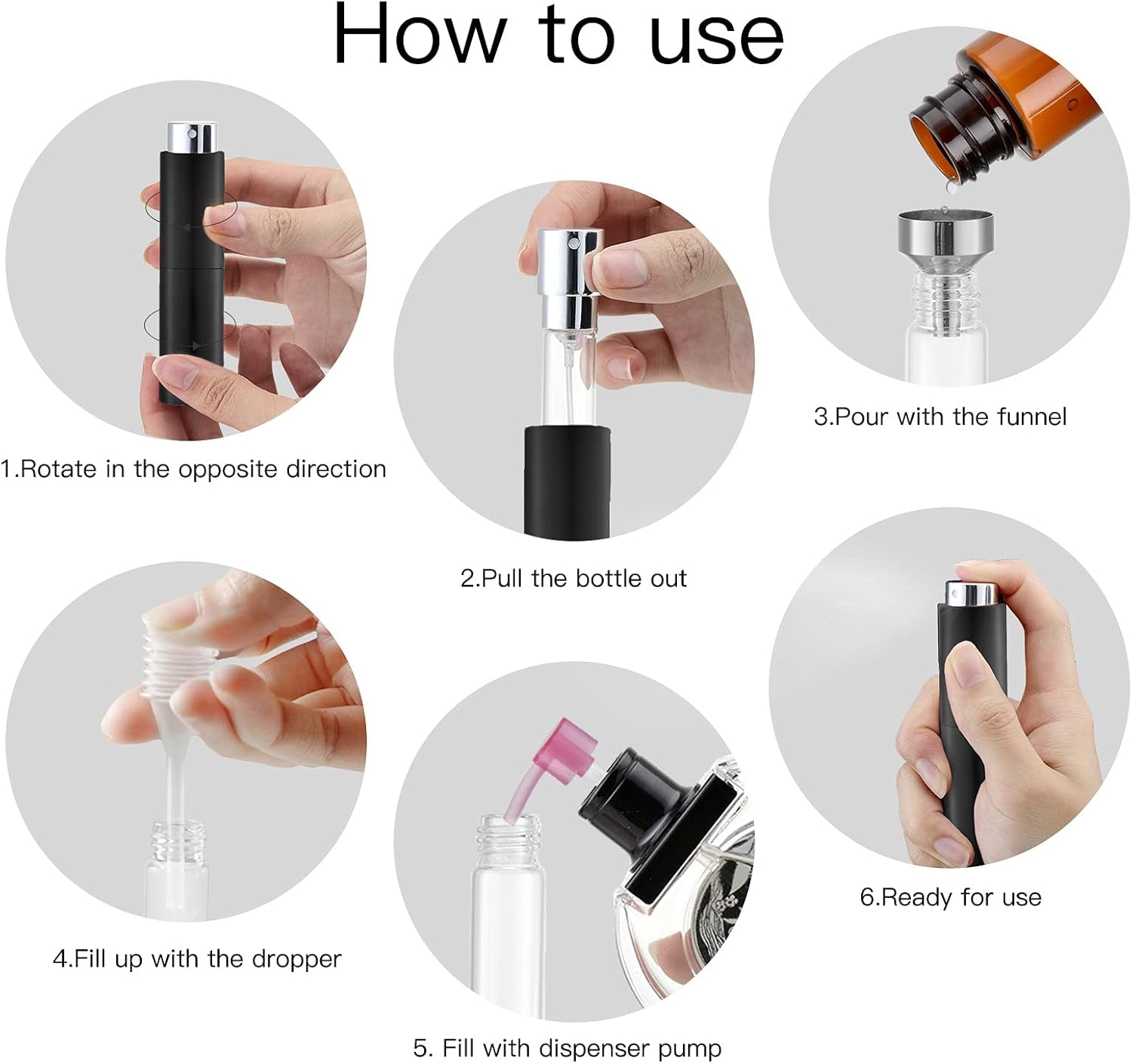 How to use

1.Rotate in the opposite direction

2.Pull the bottle out

3.Pour with the funnel

4.Fill up with the dropper

5. Fill with dispenser pump

6.Ready for use