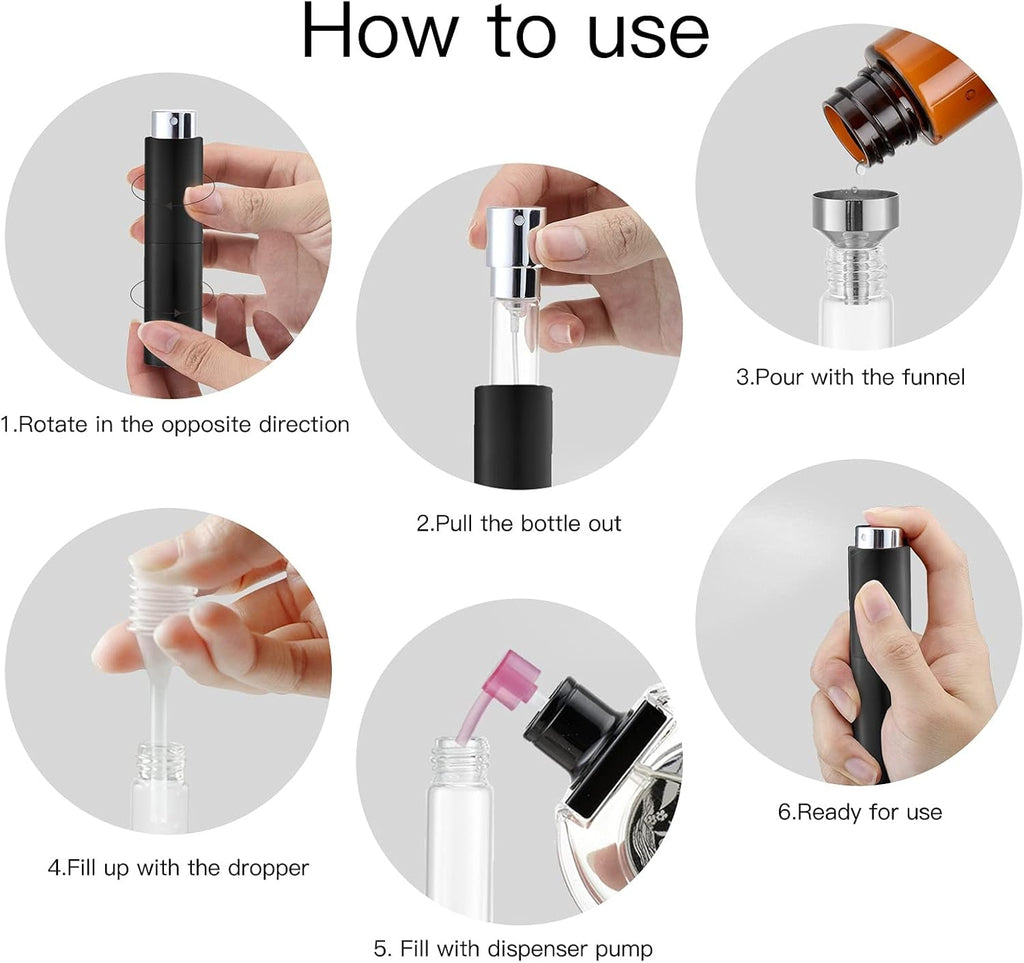 How to use

1.Rotate in the opposite direction

2.Pull the bottle out

3.Pour with the funnel

4.Fill up with the dropper

5. Fill with dispenser pump

6.Ready for use