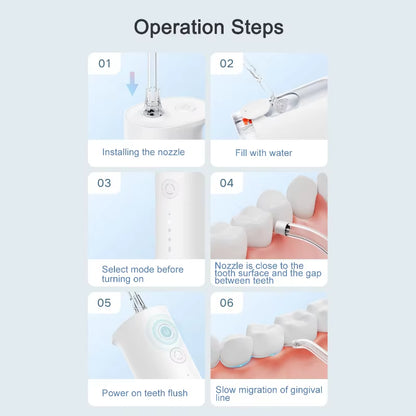 Operation Steps

01

Installing the nozzle

02

Fill with water

03

Select mode before turning on

04

Nozzle is close to the tooth surface and the gap between teeth

05

Power on teeth flush

06

Slow migration of gingival line